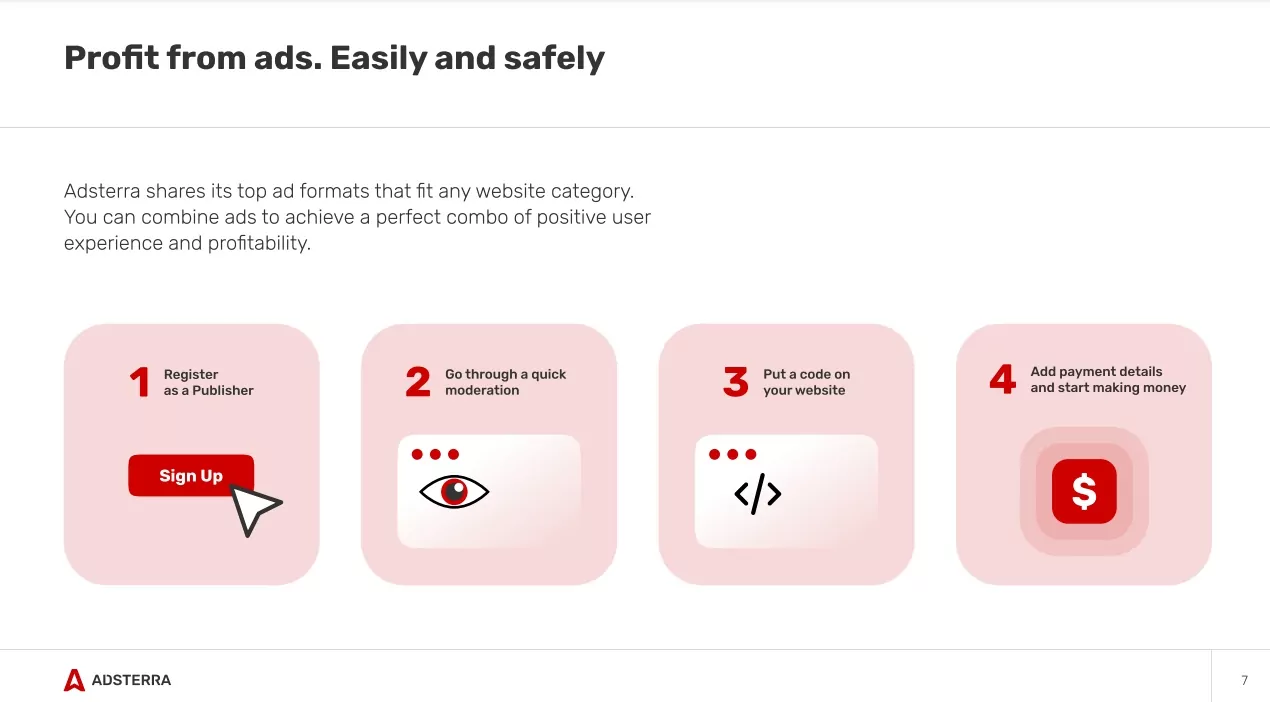 Profit from ads. Easily and safely

Adsterra shares its top ad formats that fit any website category. You can combine ads to achieve a perfect combo of positive user experience and profitability.

1 Register as a Publisher

Sign Up

2 Go through a quick moderation

3 Put a code on your website

</>

4 Add payment details and start making money

$

ADSTERRA

7